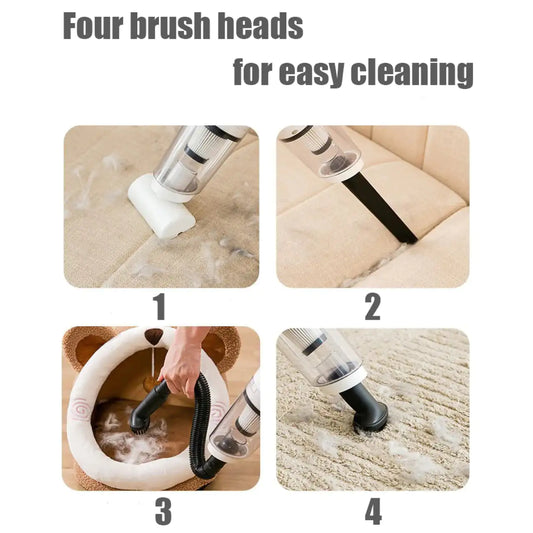 Four brush heads

for easy cleaning

1

2

3

4