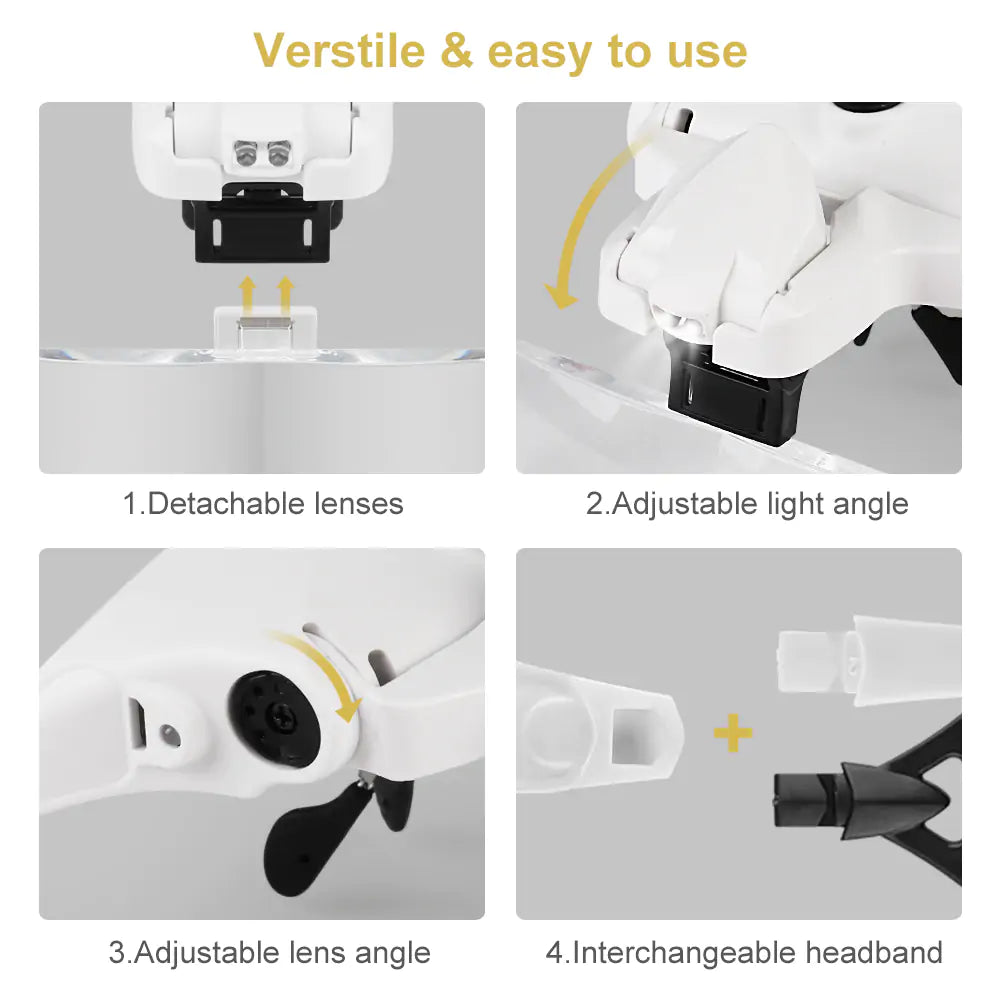 Verstile & easy to use

1.Detachable lenses

2.Adjustable light angle

3.Adjustable lens angle

4.Interchangeable headband