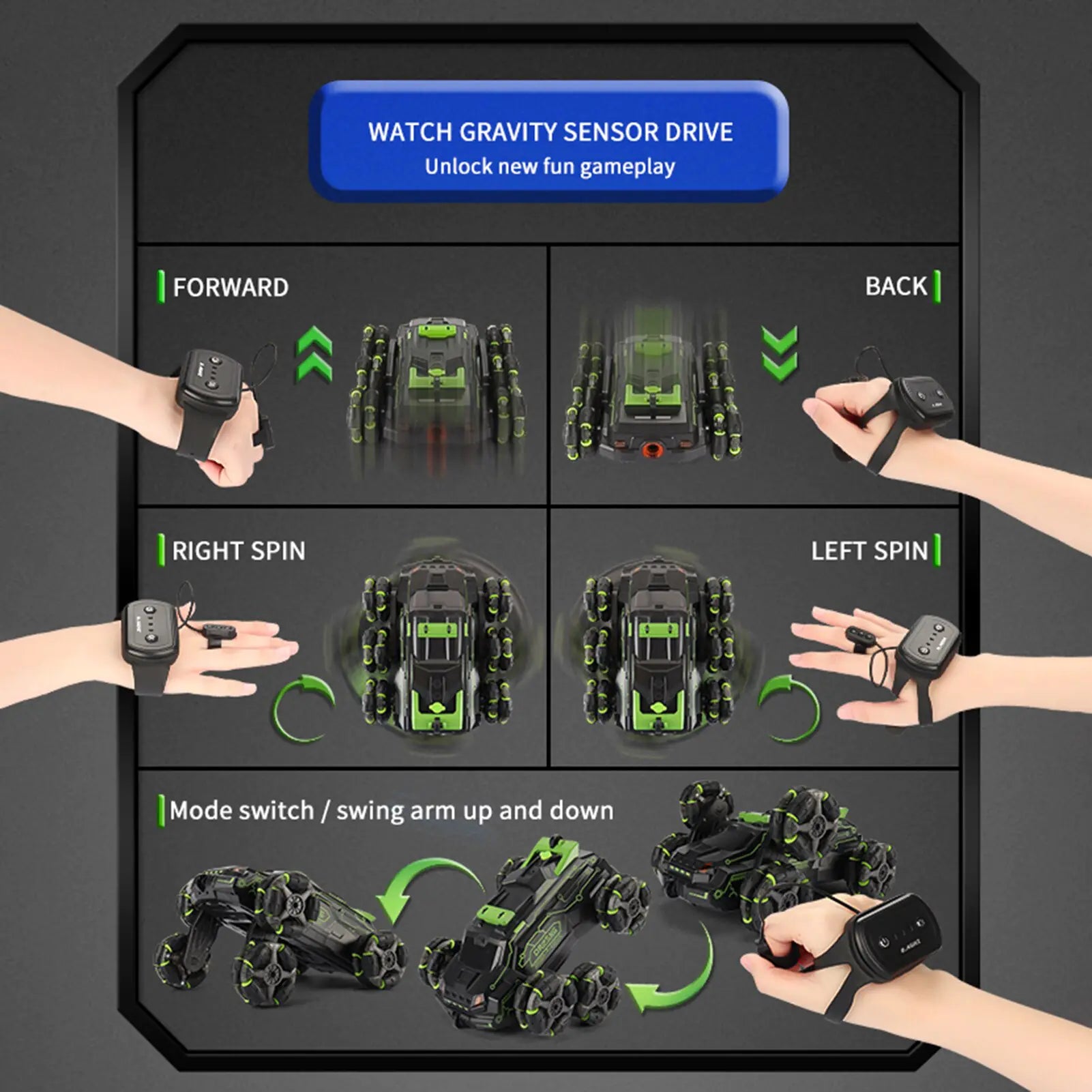 WATCH GRAVITY SENSOR DRIVE
Unlock new fun gameplay

FORWARD

BACK

RIGHT SPIN

LEFT SPIN

Mode switch / swing arm up and down