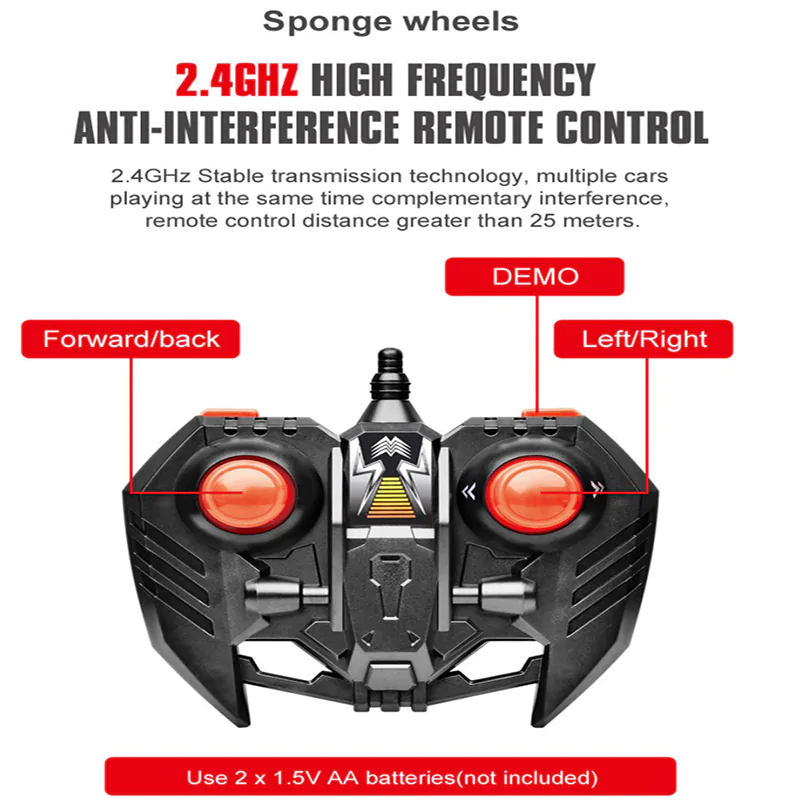 Sponge wheels

2.4GHZ HIGH FREQUENCY ANTI-INTERFERENCE REMOTE CONTROL

2.4GHz Stable transmission technology, multiple cars playing at the same time complementary interference, remote control distance greater than 25 meters.

DEMO

Forward/back

Left/Right

Use 2 x 1.5V AA batteries(not included)